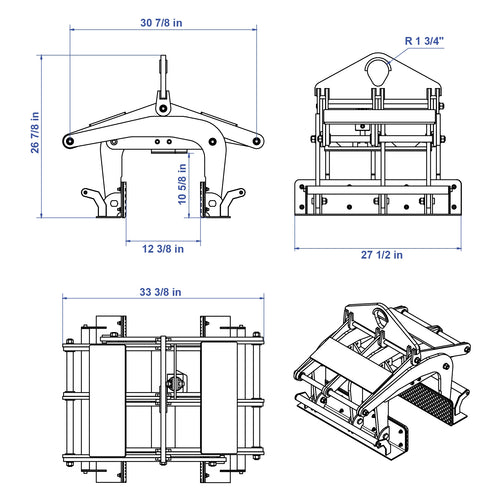 30 7/8 in

26 7/8 in

10 5/8 in

12 3/8 in

R 1 3/4"

27 1/2 in

33 3/8 in